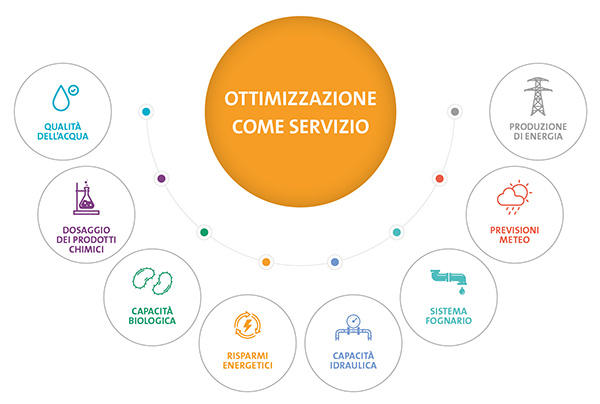 OTTIMIZZAZIONE COME SERVIZIO

QUALITÀ DELL'ACQUA

DOSAGGIO DEI PRODOTTI CHIMICI

CAPACITÀ BIOLOGICA

RISPARMI ENERGETICI

CAPACITÀ IDRAULICA

SISTEMA FOGNARIO

PREVISIONI METEO

PRODUZIONE DI ENERGIA